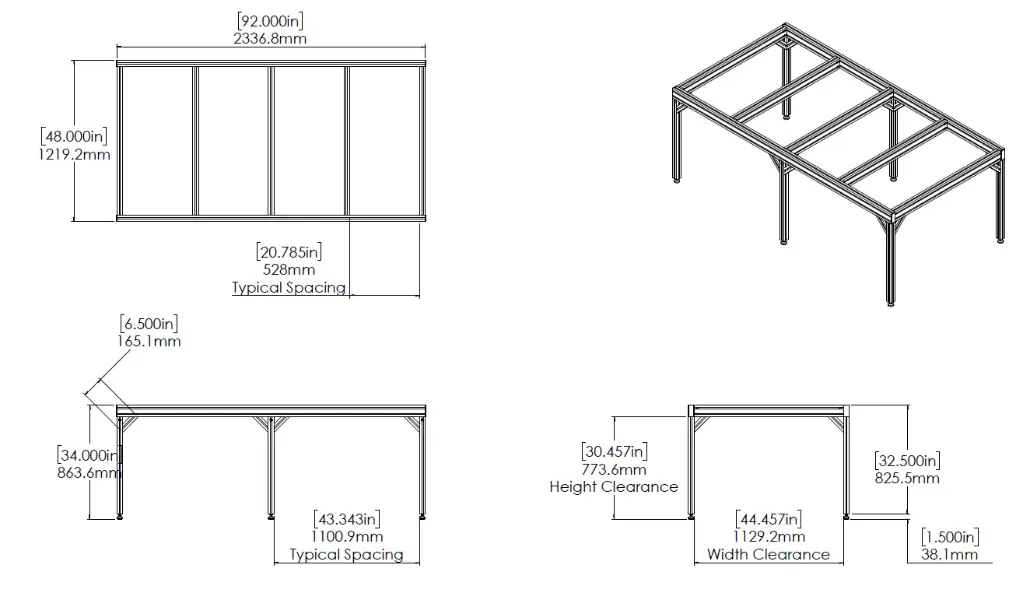 [92.000in]
2336.8mm

[48.000in]
1219.2mm

[20.785in]
528mm
Typical Spacing

[6.500in]
165.1mm

[34.000in]
863.6mm

[43.343in]
1100.9mm
Typical Spacing

[30.457in]
773.6mm
Height Clearance

[44.457in]
1129.2mm
Width Clearance

[32.500in]
825.5mm

[1.500in]
38.1mm