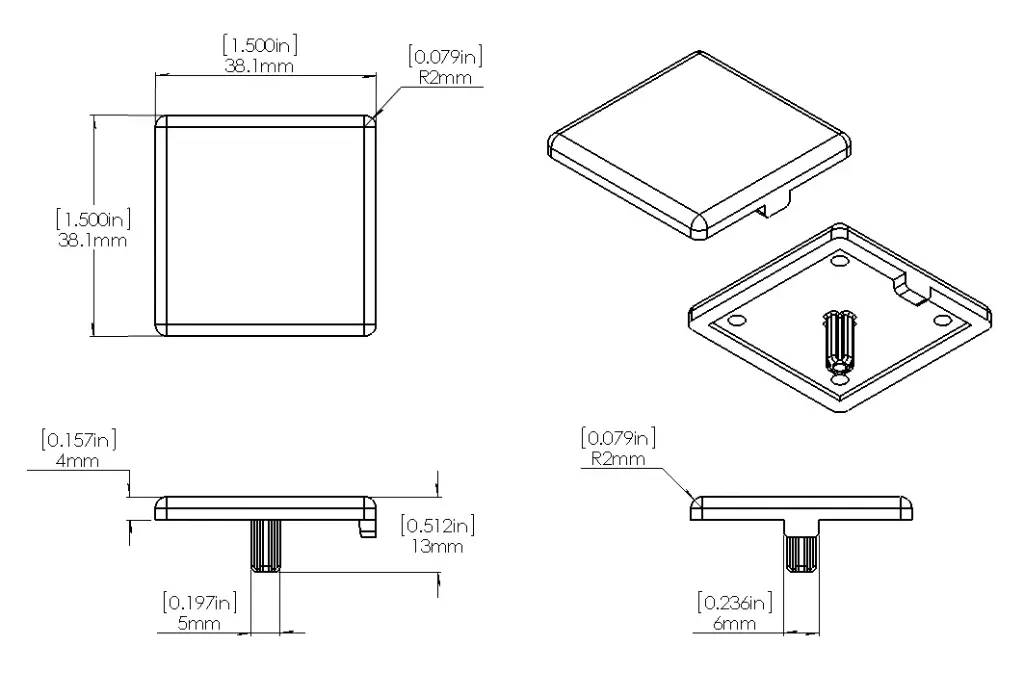 [1.500in]
38.1mm

[0.079in]
R2mm

[1.500in]
38.1mm

[0.157in]
4mm

[0.512in]
13mm

[0.197in]
5mm

[0.079in]
R2mm

[0.236in]
6mm