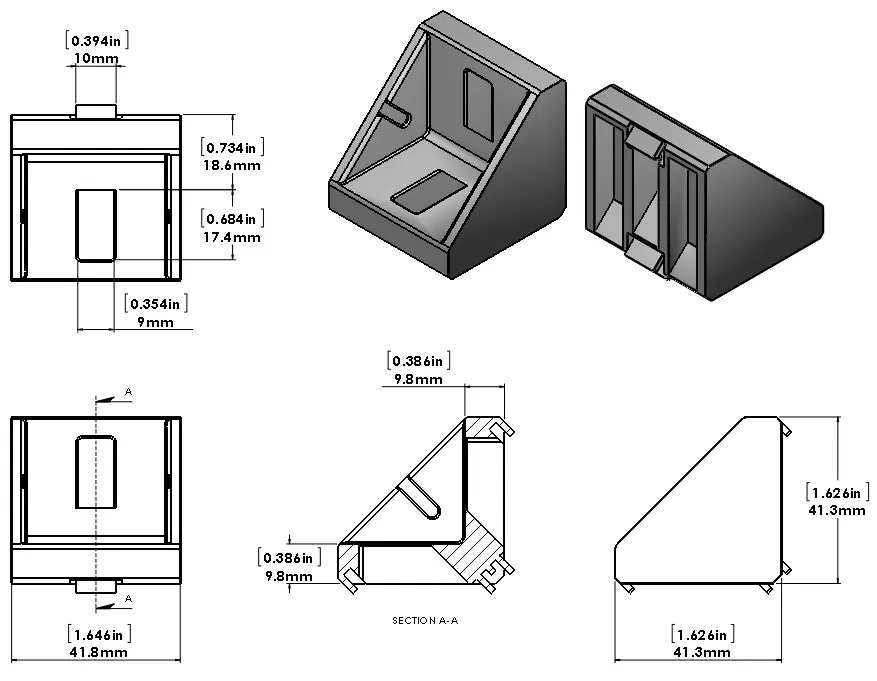 [0.394in]
10mm

[0.734in]
18.6mm

[0.684in]
17.4mm

[0.354in]
9mm

A

A

[1.646in]
41.8mm

[0.386in]
9.8mm

[0.386in]
9.8mm

SECTION A-A

[1.626in]
41.3mm

[1.626in]
41.3mm